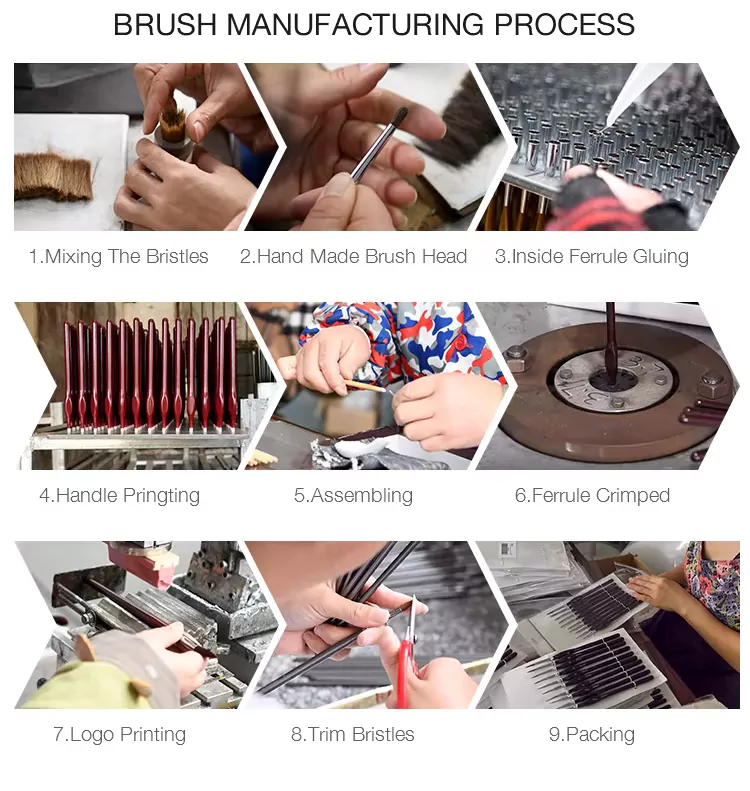 BRUSH MANUFACTURING PROCESS

1.Mixing The Bristles

2.Hand Made Brush Head

3.Inside Ferrule Gluing

4.Handle Pringting

5.Assembling

6.Ferrule Crimped

7.Logo Printing

8.Trim Bristles

9.Packing